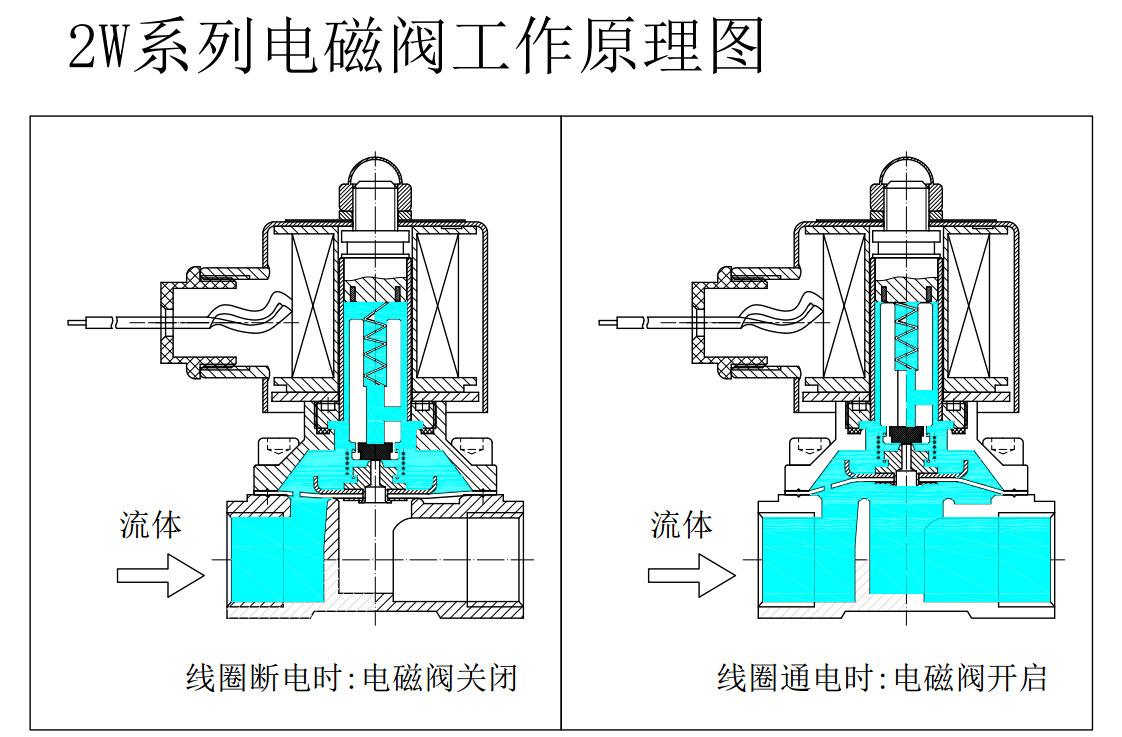 2W系列电磁阀工作原理图

流体

线圈断电时:电磁阀关闭

流体

线圈通电时:电磁阀开启