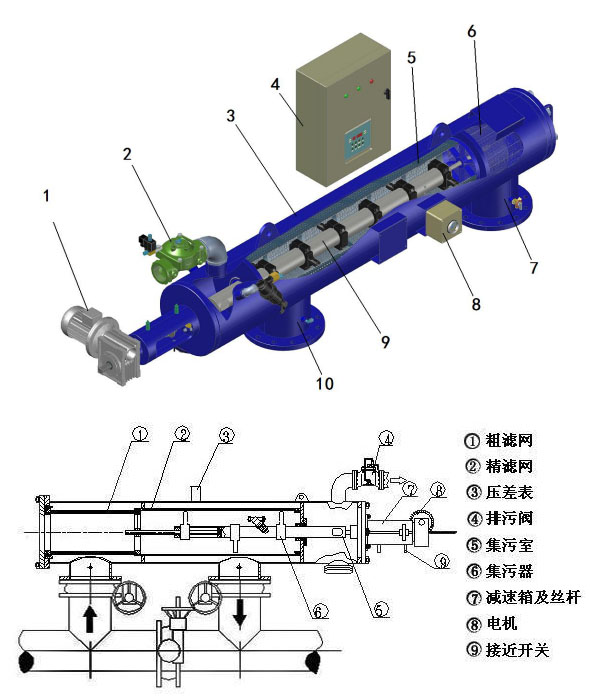 1
2
3
4
5
6
7
8
9
10

①
②
③
④
⑦
⑧
⑨
⑥
⑤

① 粗滤网
② 精滤网
③ 压差表
④ 排污阀
⑤ 集污室
⑥ 集污器
⑦ 减速箱及丝杆
⑧ 电机
⑨ 接近开关