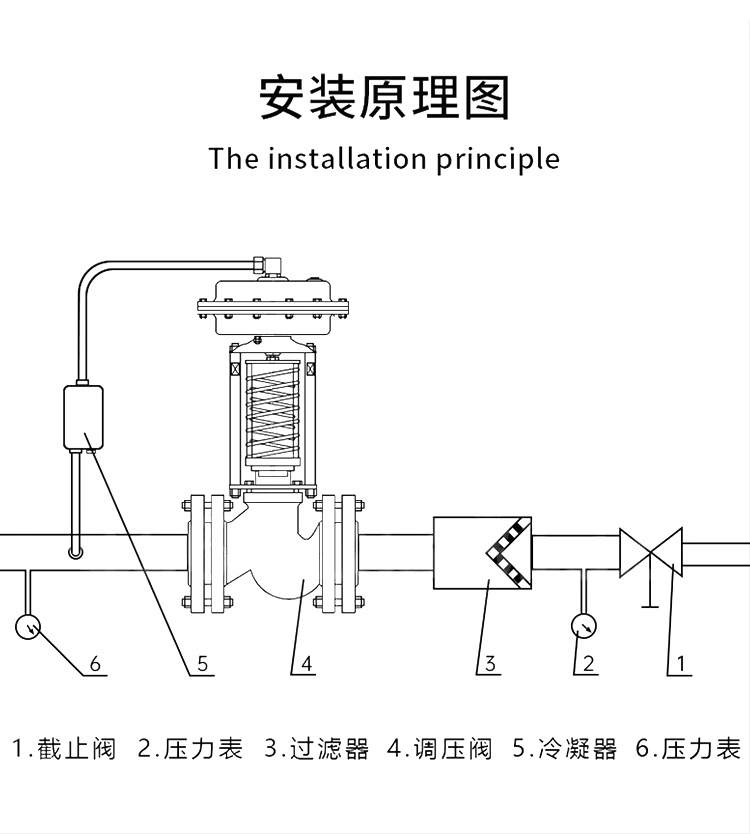 安装原理图

The installation principle

6

5

4

3

2

1

1.截止阀 2.压力表 3.过滤器 4.调压阀 5.冷凝器 6.压力表