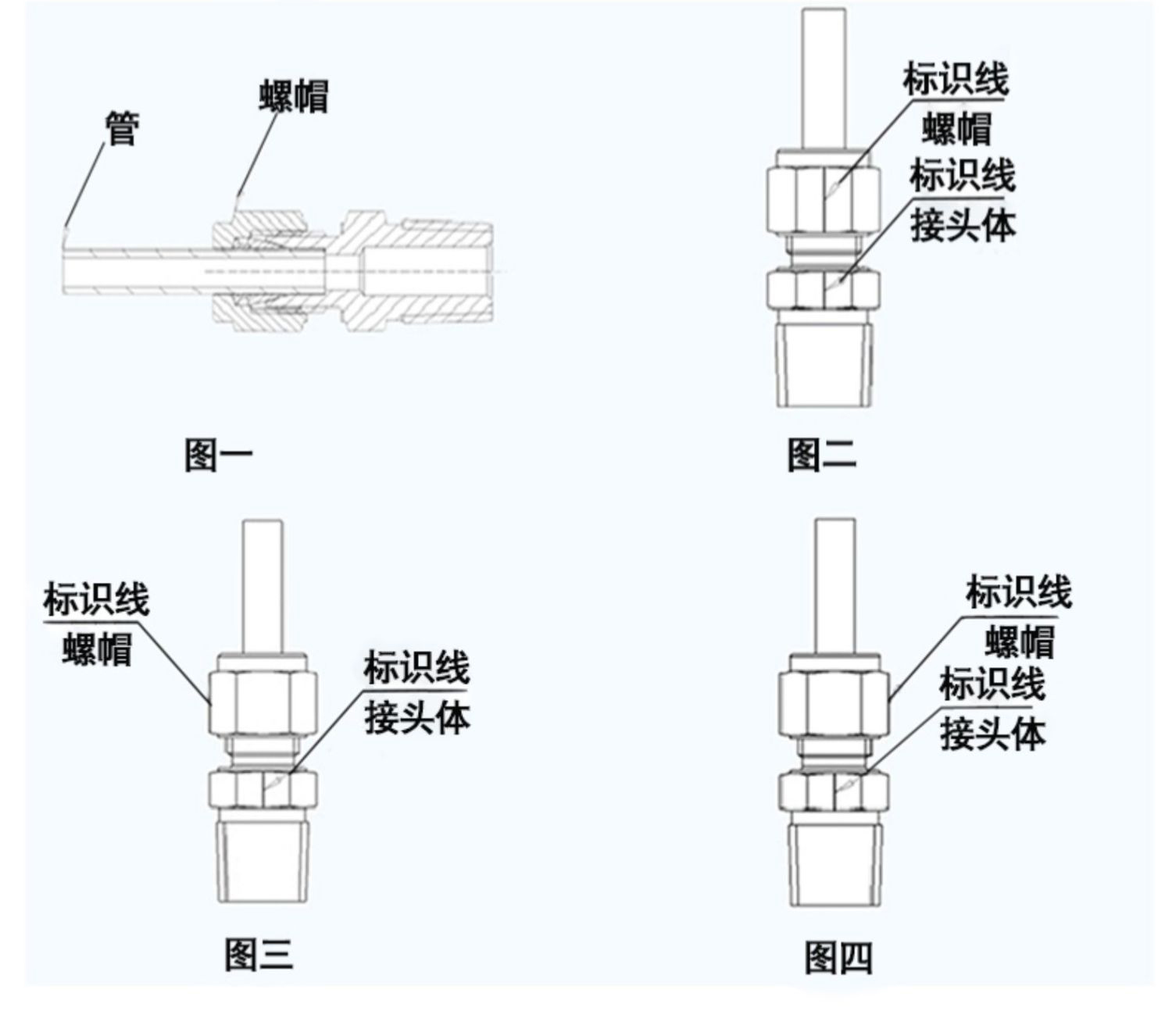 管

螺帽

图一

标识线
螺帽
标识线
接头体

图二

标识线
螺帽

标识线
接头体

图三

标识线
螺帽
标识线
接头体

图四